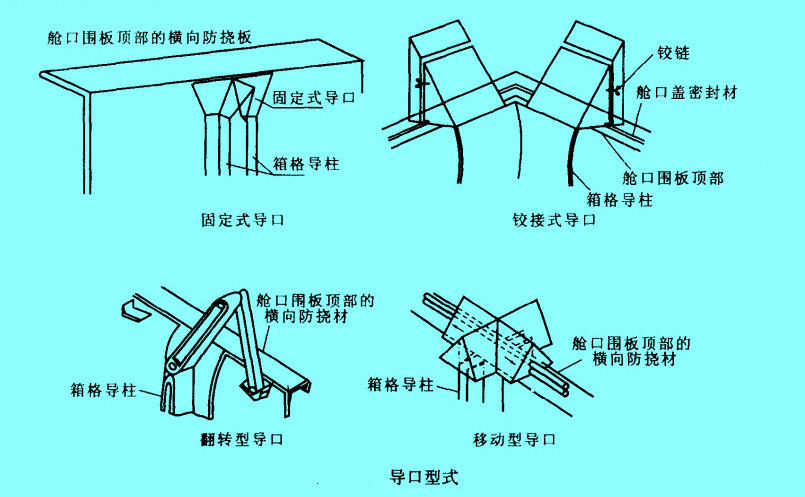 舱口围板顶部的横向防挠板
固定式导口
箱格导柱
固定式导口

铰链
舱口盖密封材
舱口围板顶部
箱格导柱
铰接式导口

舱口围板顶部的横向防挠材
箱格导柱
翻转型导口

舱口围板顶部的横向防挠材
箱格导柱
移动型导口

导口型式